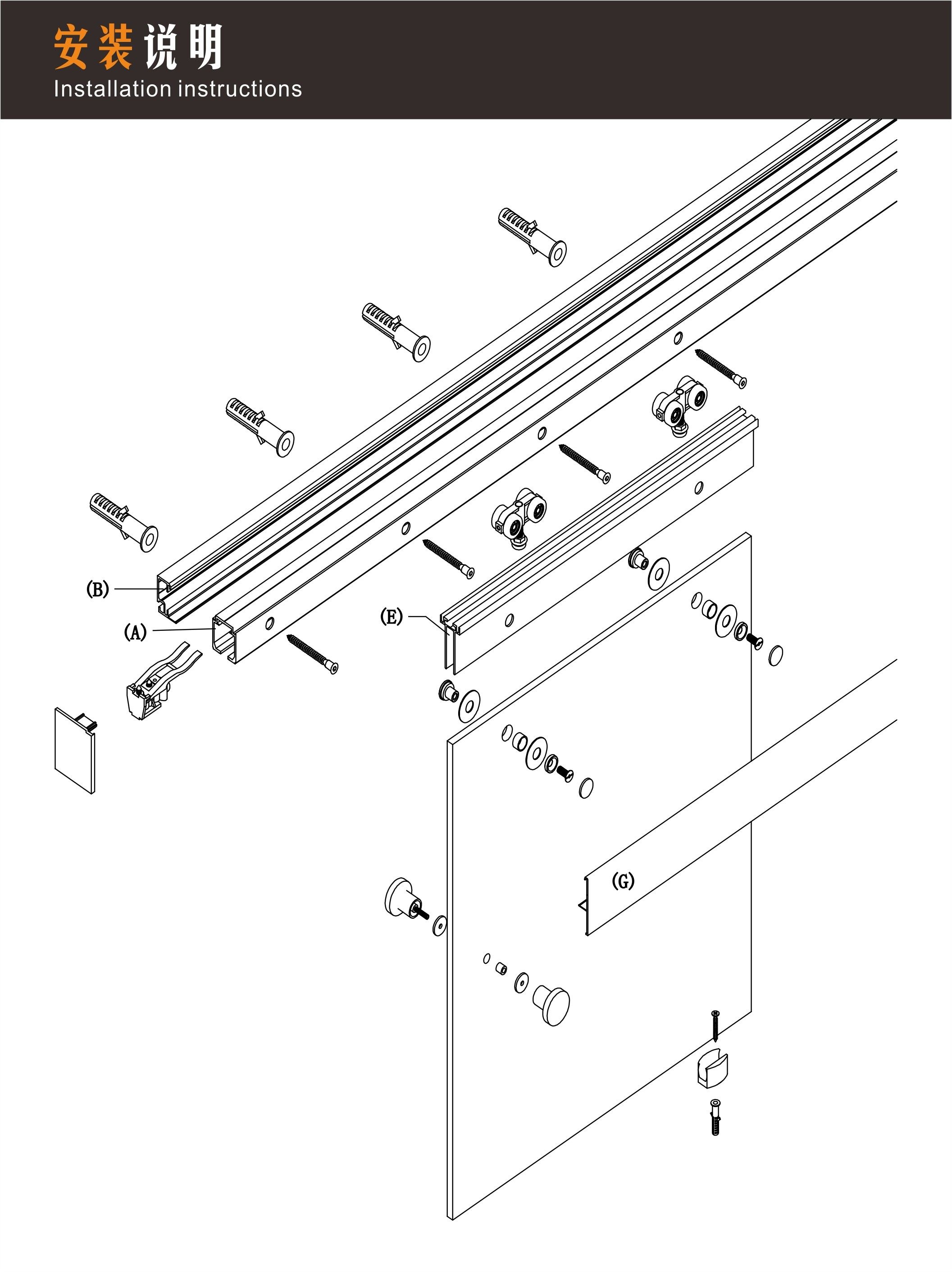 安装说明
Installation instructions

(B)
(A)
(E)
(G)